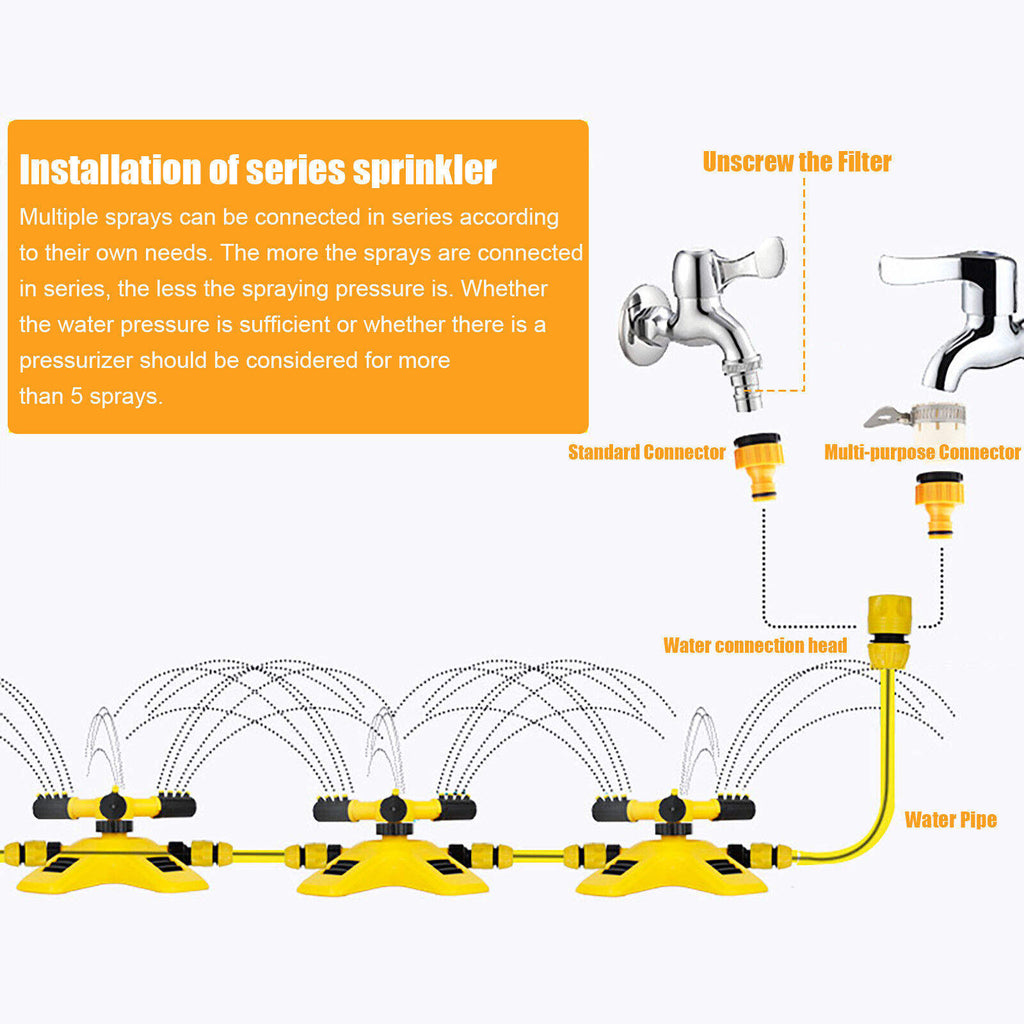 Installation of series sprinkler

Multiple sprays can be connected in series according to their own needs. The more the sprays are connected in series, the less the spraying pressure is. Whether the water pressure is sufficient or whether there is a pressurizer should be considered for more than 5 sprays.

Unscrew the Filter

Standard Connector

Multi-purpose Connector

Water connection head

Water Pipe