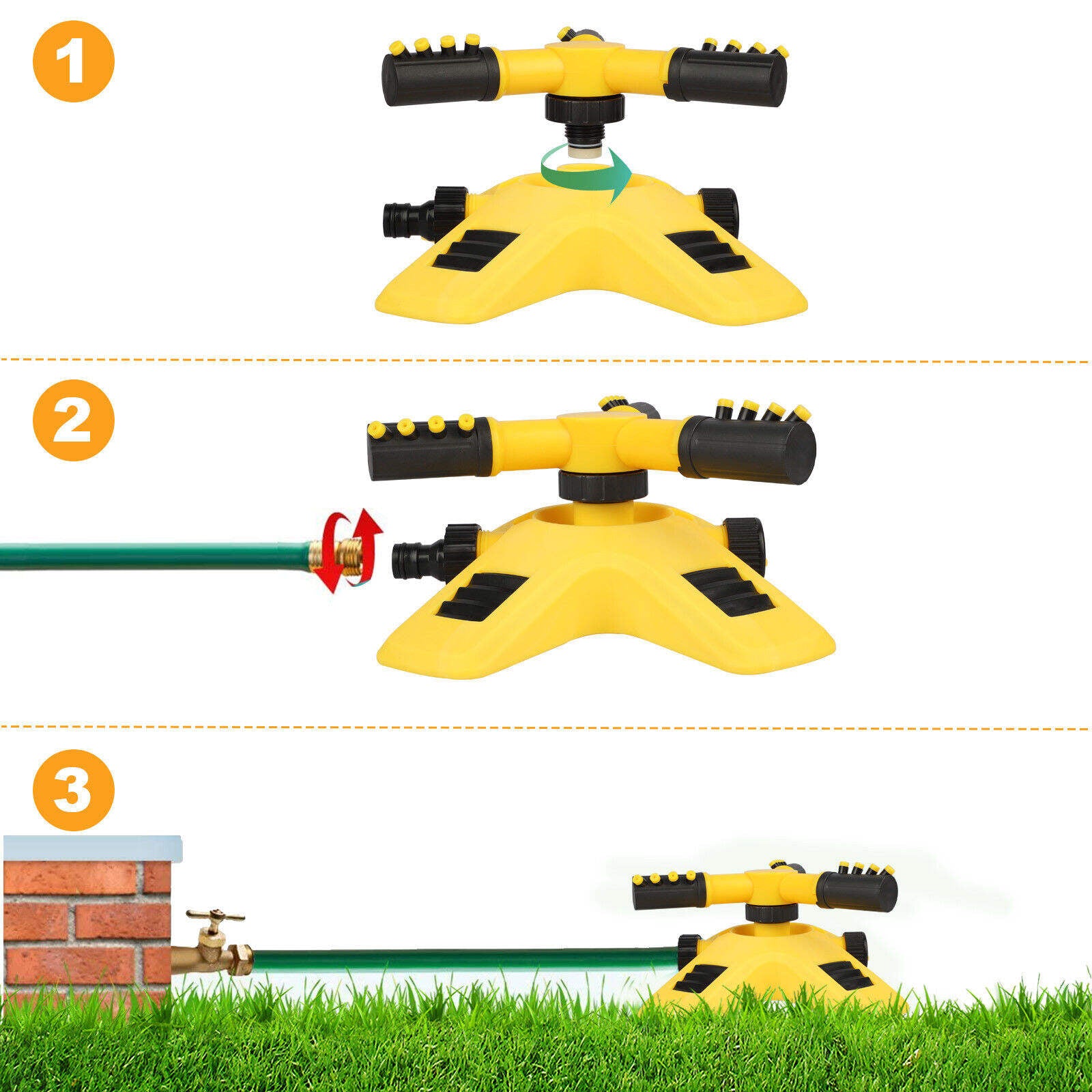 1

2

3